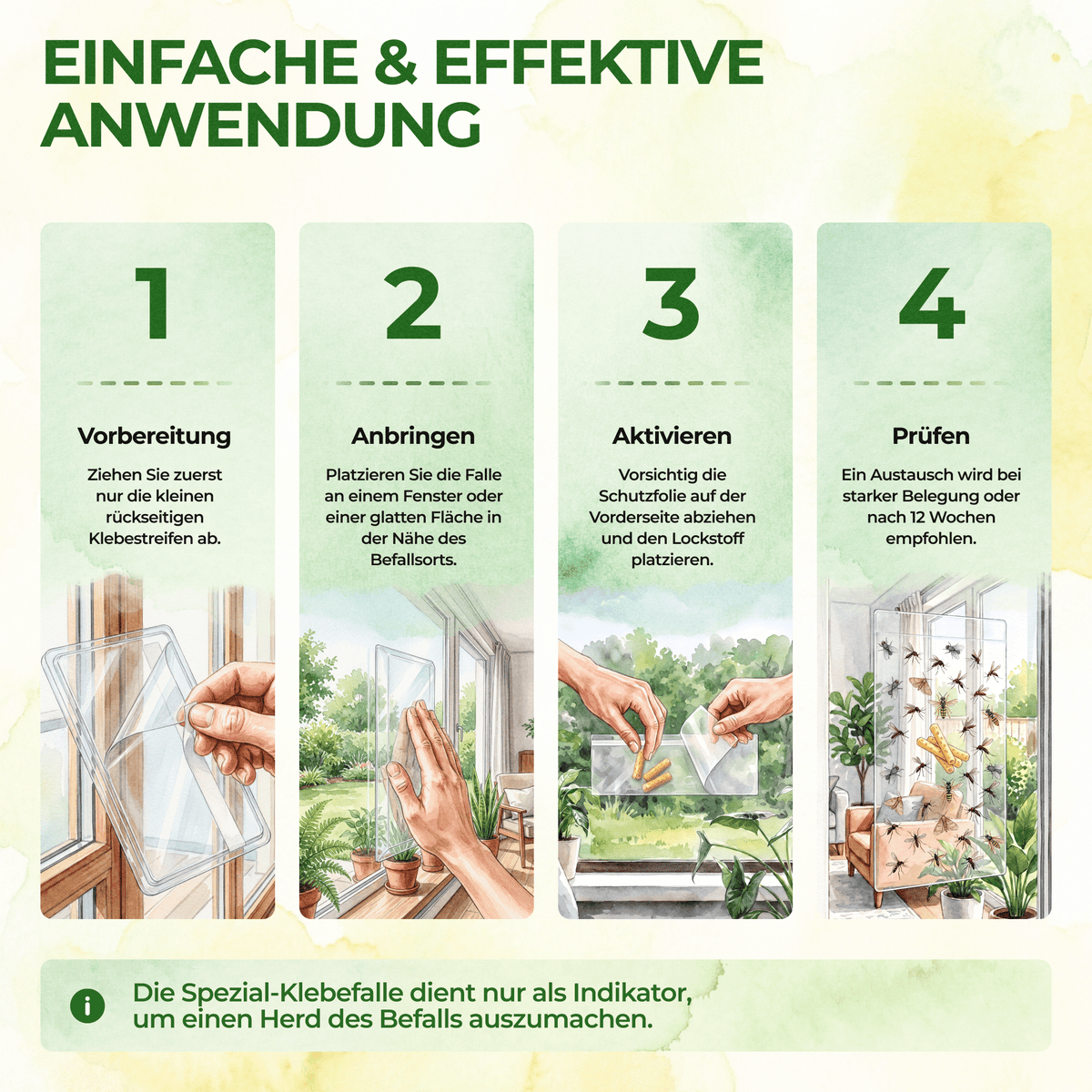 EINFACHE & EFFEKTIVE ANWENDUNG

1

Vorbereitung

Ziehen Sie zuerst nur die kleinen rückseitigen Klebestreifen ab.

2

Anbringen

Platzieren Sie die Falle an einem Fenster oder einer glatten Fläche in der Nähe des Befallsorts.

3

Aktivieren

Vorsichtig die Schutzfolie auf der Vorderseite abziehen und den Lockstoff platzieren.

4

Prüfen

Ein Austausch wird bei starker Belegung oder nach 12 Wochen empfohlen.

i

Die Spezial-Klebefalle dient nur als Indikator, um einen Herd des Befalls auszumachen.