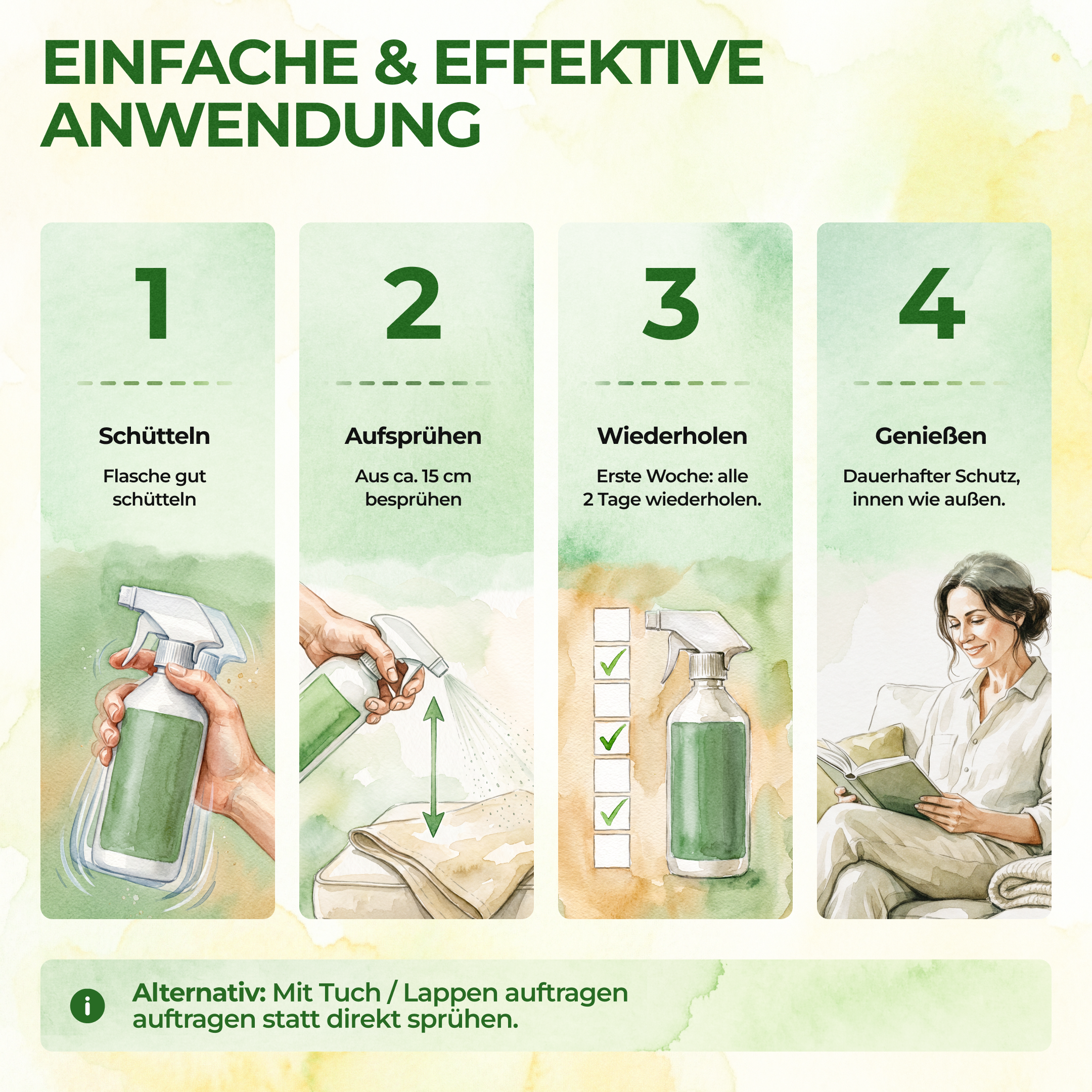 EINFACHE & EFFEKTIVE ANWENDUNG

1

Schütteln

Flasche gut schütteln

2

Aufsprühen

Aus ca. 15 cm besprühen

3

Wiederholen

Erste Woche: alle 2 Tage wiederholen.

4

Genießen

Dauerhafter Schutz, innen wie außen.

i

Alternativ: Mit Tuch / Lappen auftragen auftragen statt direkt sprühen.